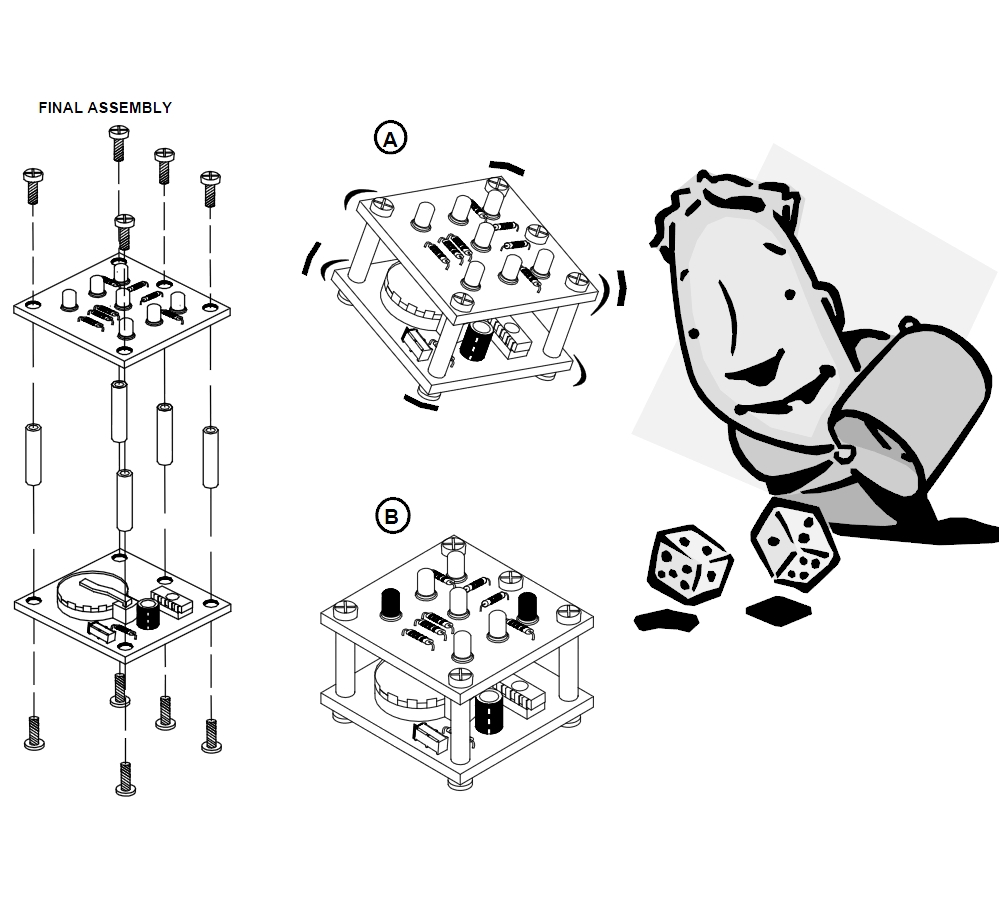 FINAL ASSEMBLY

A

B