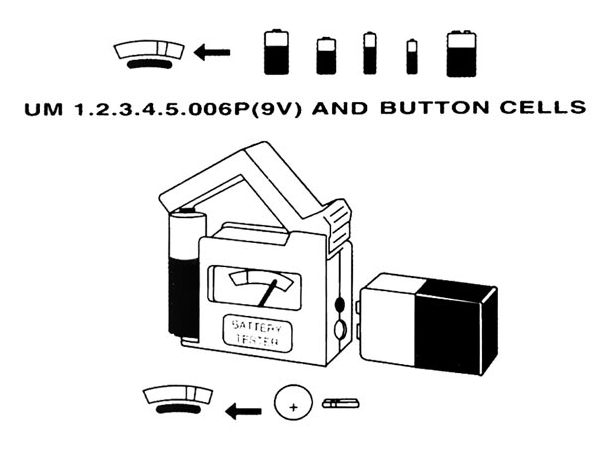 UM 1.2.3.4.5.006P(9V) AND BUTTON CELLS

BATTERY TESTER

+