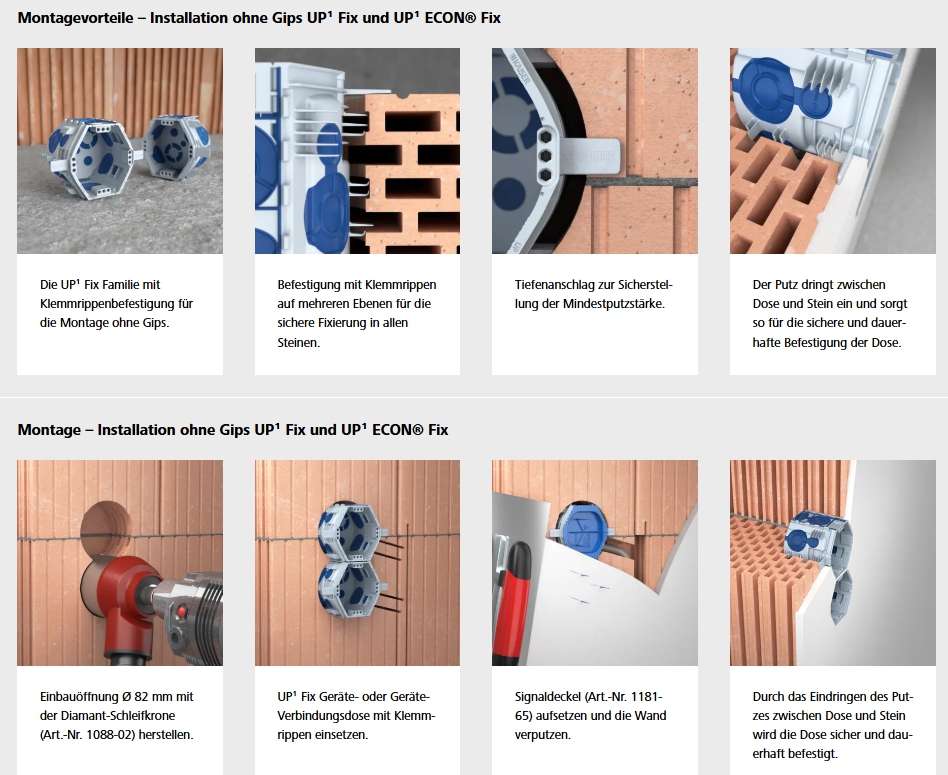 Montagevorteile – Installation ohne Gips UP¹ Fix und UP¹ ECON® Fix

Die UP¹ Fix Familie mit Klemmrippenbefestigung für die Montage ohne Gips.

Befestigung mit Klemmrippen auf mehreren Ebenen für die sichere Fixierung in allen Steinen.

Tiefenanschlag zur Sicherstellung der Mindestputzstärke.

Der Putz dringt zwischen Dose und Stein ein und sorgt so für die sichere und dauerhafte Befestigung der Dose.

Montage – Installation ohne Gips UP¹ Fix und UP¹ ECON® Fix

Einbauöffnung Ø 82 mm mit der Diamant-Schleifkrone (Art.-Nr. 1088-02) herstellen.

UP¹ Fix Geräte- oder Geräte-Verbindungsdose mit Klemmrippen einsetzen.

Signaldeckel (Art.-Nr. 1181-65) aufsetzen und die Wand verputzen.

Durch das Eindringen des Putzes zwischen Dose und Stein wird die Dose sicher und dauerhaft befestigt.