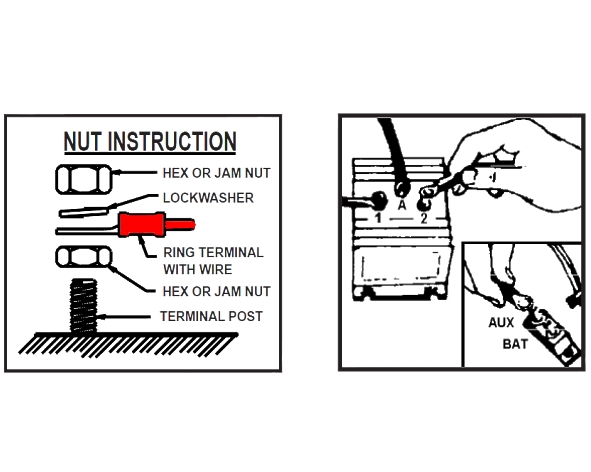 NUT INSTRUCTION

HEX OR JAM NUT

LOCKWASHER

RING TERMINAL WITH WIRE

HEX OR JAM NUT

TERMINAL POST

A

1

2

AUX

BAT